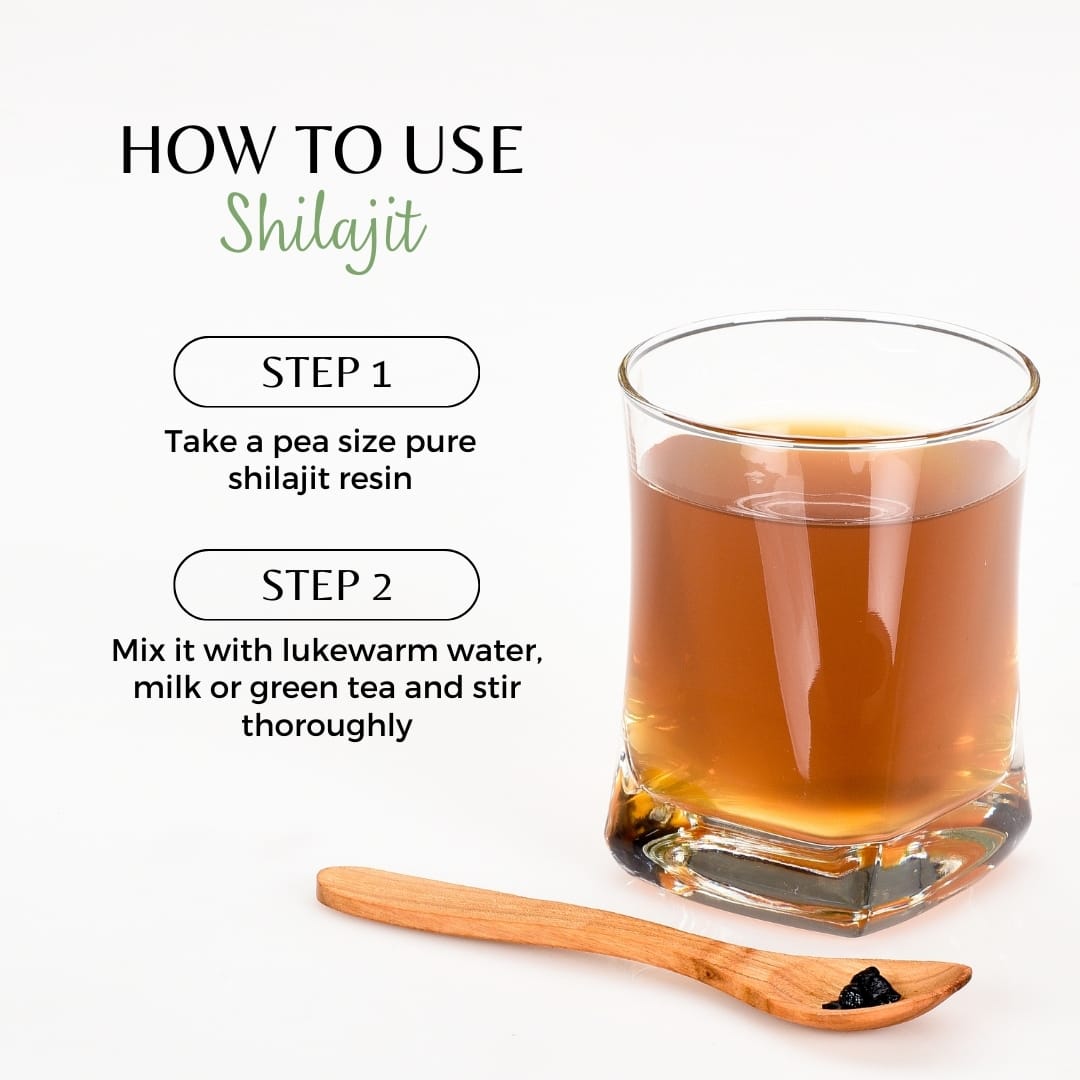 HOW TO USE
Shilajit

STEP 1

Take a pea size pure shilajit resin

STEP 2

Mix it with lukewarm water, milk or green tea and stir thoroughly