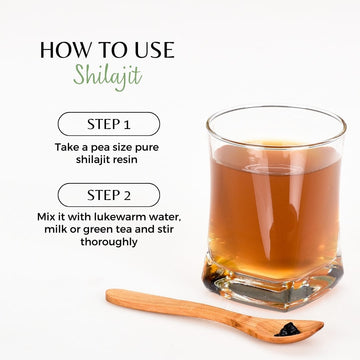 HOW TO USE
Shilajit

STEP 1

Take a pea size pure shilajit resin

STEP 2

Mix it with lukewarm water, milk or green tea and stir thoroughly